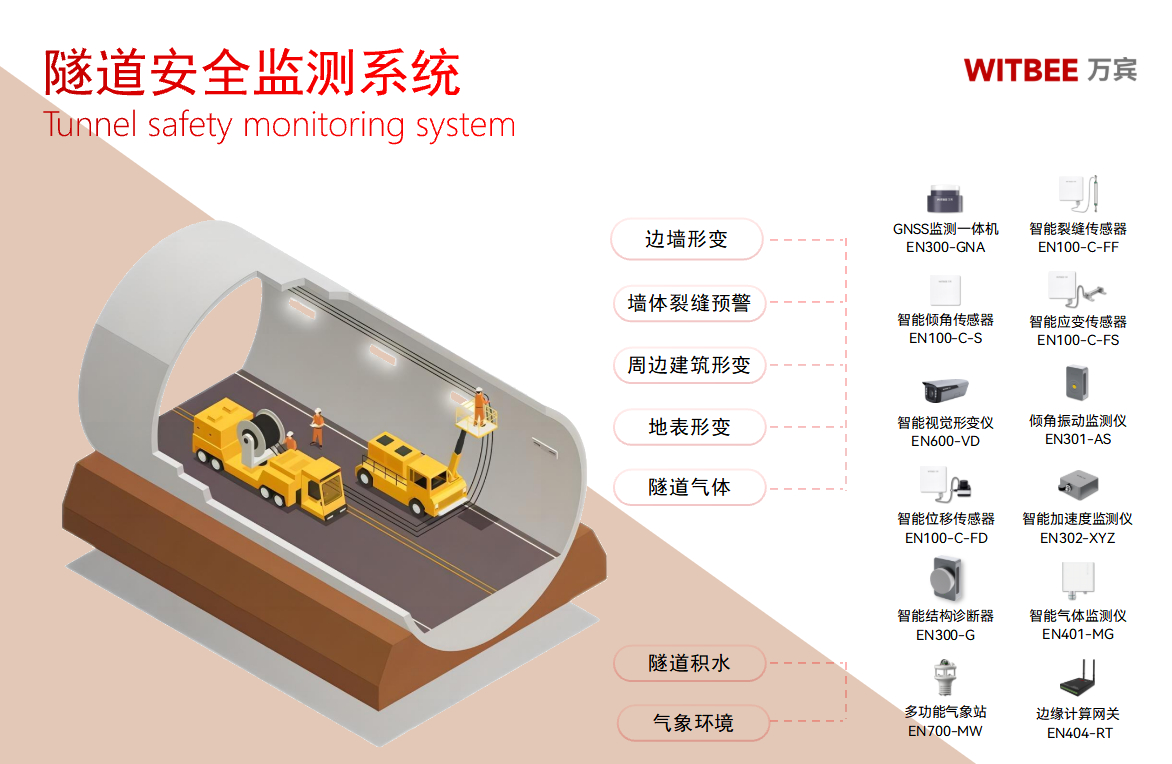 隧道安全监测系统
Tunnel safety monitoring system

WITBEE 万宾

边墙形变
墙体裂缝预警
周边建筑形变
地表形变
隧道气体
隧道积水
气象环境

GNSS监测一体机
EN300-GNA

智能裂缝传感器
EN100-C-FF

智能倾角传感器
EN100-C-S

智能应变传感器
EN100-C-FS

智能视觉形变仪
EN600-VD

倾角振动监测仪
EN301-AS

智能位移传感器
EN100-C-FD

智能加速度监测仪
EN302-XYZ

智能结构诊断器
EN300-G

智能气体监测仪
EN401-MG

多功能气象站
EN700-MW

边缘计算网关
EN404-RT